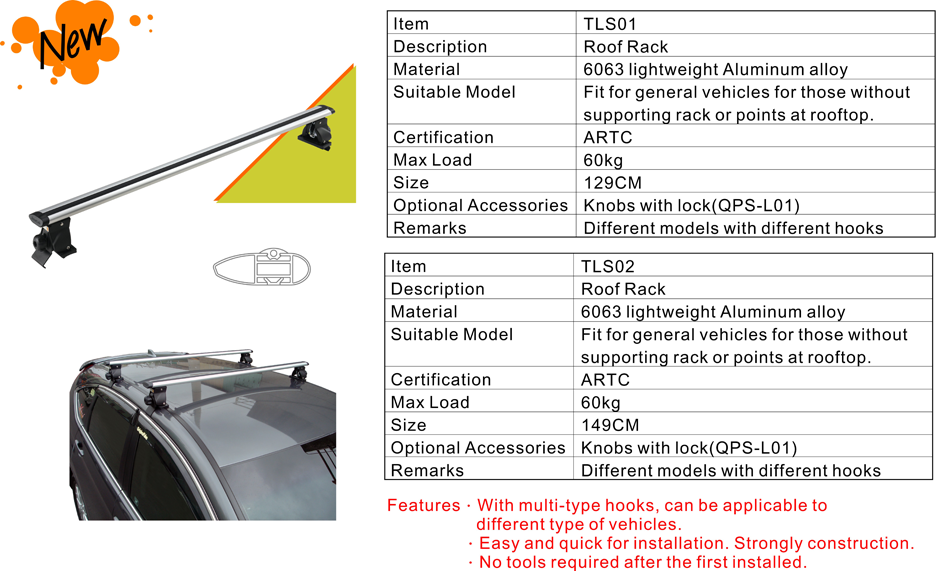 New

| Item | TLS01 |
|---|---|
| Description | Roof Rack |
| Material | 6063 lightweight Aluminum alloy |
| Suitable Model | Fit for general vehicles for those without supporting rack or points at rooftop. |
| Certification | ARTC |
| Max Load | 60kg |
| Size | 129CM |
| Optional Accessories | Knobs with lock(QPS-L01) |
| Remarks | Different models with different hooks |

| Item | TLS02 |
|---|---|
| Description | Roof Rack |
| Material | 6063 lightweight Aluminum alloy |
| Suitable Model | Fit for general vehicles for those without supporting rack or points at rooftop. |
| Certification | ARTC |
| Max Load | 60kg |
| Size | 149CM |
| Optional Accessories | Knobs with lock(QPS-L01) |
| Remarks | Different models with different hooks |

Features · With multi-type hooks, can be applicable to different type of vehicles.
· Easy and quick for installation. Strongly construction.
· No tools required after the first installed.